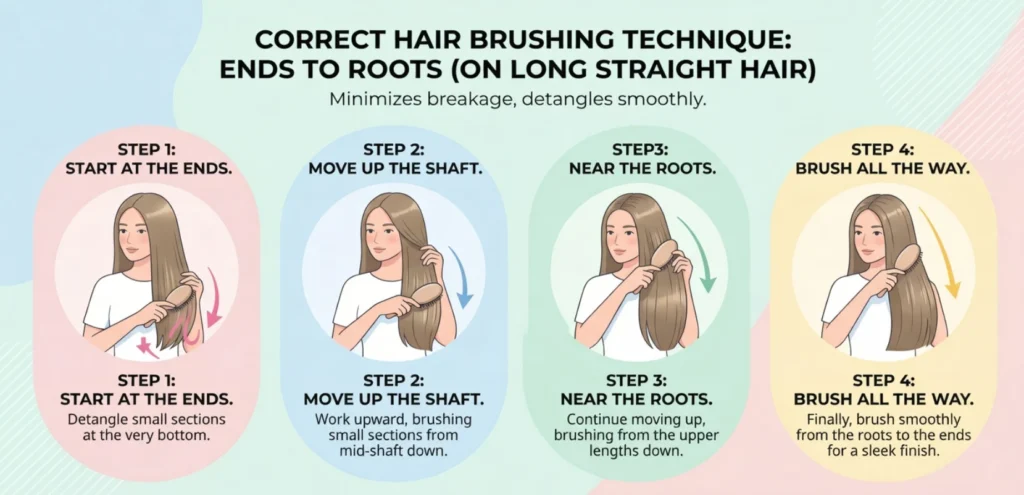 CORRECT HAIR BRUSHING TECHNIQUE: ENDS TO ROOTS (ON LONG STRAIGHT HAIR)

Minimizes breakage, detangles smoothly.

STEP 1: START AT THE ENDS.

STEP 1: START AT THE ENDS.

Detangle small sections at the very bottom.

STEP 2: MOVE UP THE SHAFT.

STEP 2: MOVE UP THE SHAFT.

Work upward, brushing small sections from mid-shaft down.

STEP3: NEAR THE ROOTS.

STEP 3: NEAR THE ROOTS.

Continue moving up, brushing from the upper lengths down.

STEP 4: BRUSH ALL THE WAY.

STEP 4: BRUSH ALL THE WAY.

Finally, brush smoothly from the roots to the ends for a sleek finish.